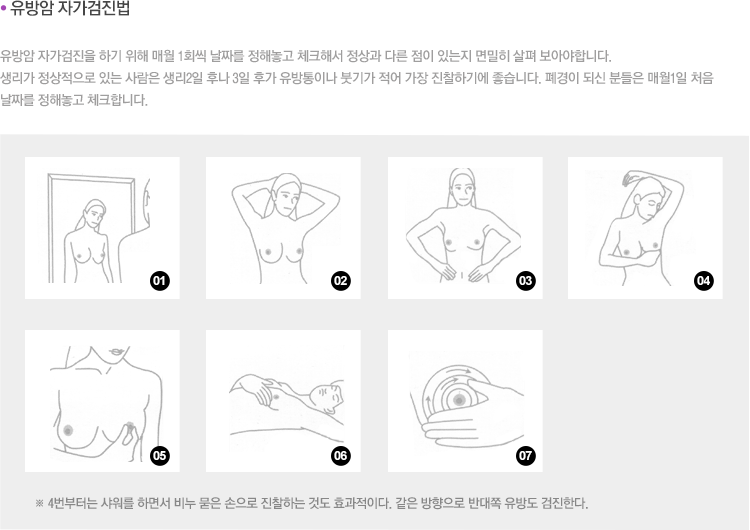 • 유방암 자가검진법

유방암 자가검진을 하기 위해 매월 1회씩 날짜를 정해놓고 체크해서 정상과 다른 점이 있는지 면밀히 살펴 보아야합니다. 생리가 정상적으로 있는 사람은 생리2일 후나 3일 후가 유방통이나 붓기가 적어 가장 진찰하기에 좋습니다. 폐경이 되신 분들은 매월1일 처음 날짜를 정해놓고 체크합니다.

01

02

03

04

05

06

07

※ 4번부터는 샤워를 하면서 비누 묻은 손으로 진찰하는 것도 효과적이다. 같은 방향으로 반대쪽 유방도 검진한다.